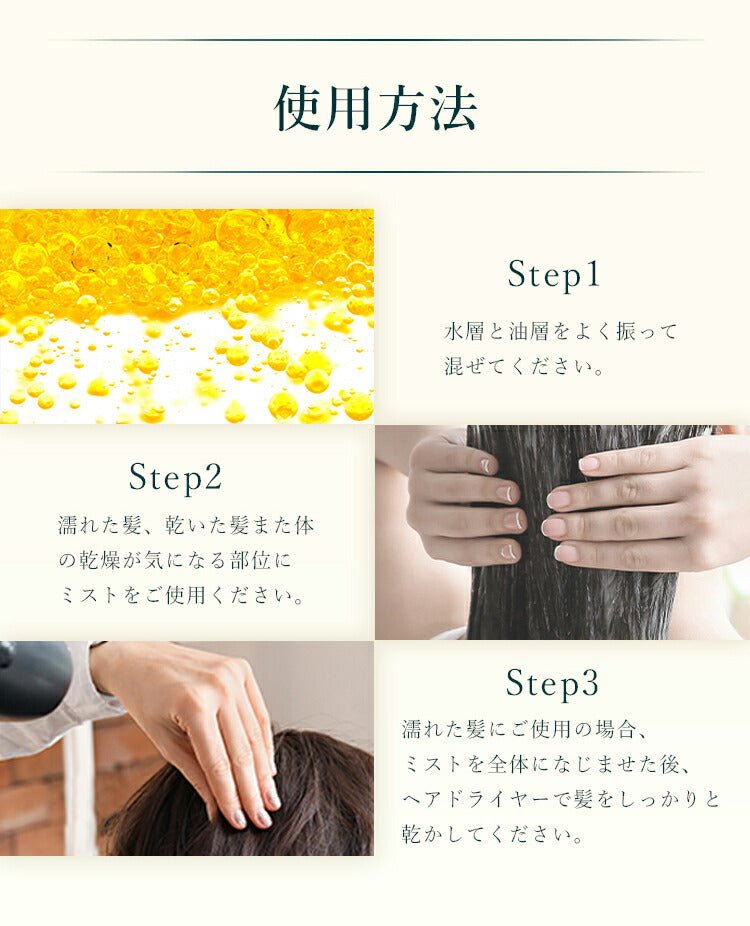 使用方法

Step1

水層と油層をよく振って混ぜてください。

Step2

濡れた髪、乾いた髪また体の乾燥が気になる部位にミストをご使用ください。

Step3

濡れた髪にご使用の場合、ミストを全体になじませた後、ヘアドライヤーで髪をしっかりと乾かしてください。